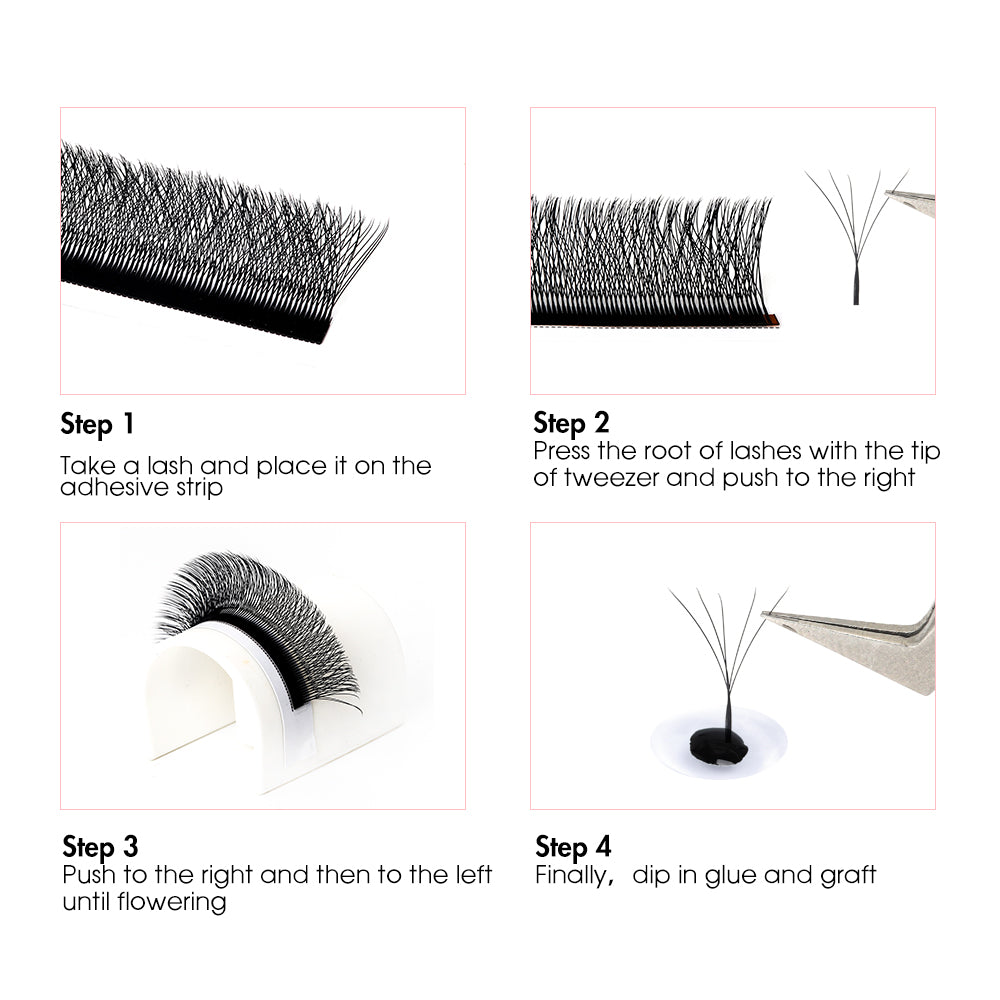 Step 1
Take a lash and place it on the adhesive strip

Step 2
Press the root of lashes with the tip of tweezer and push to the right

Step 3
Push to the right and then to the left until flowering

Step 4
Finally, dip in glue and graft