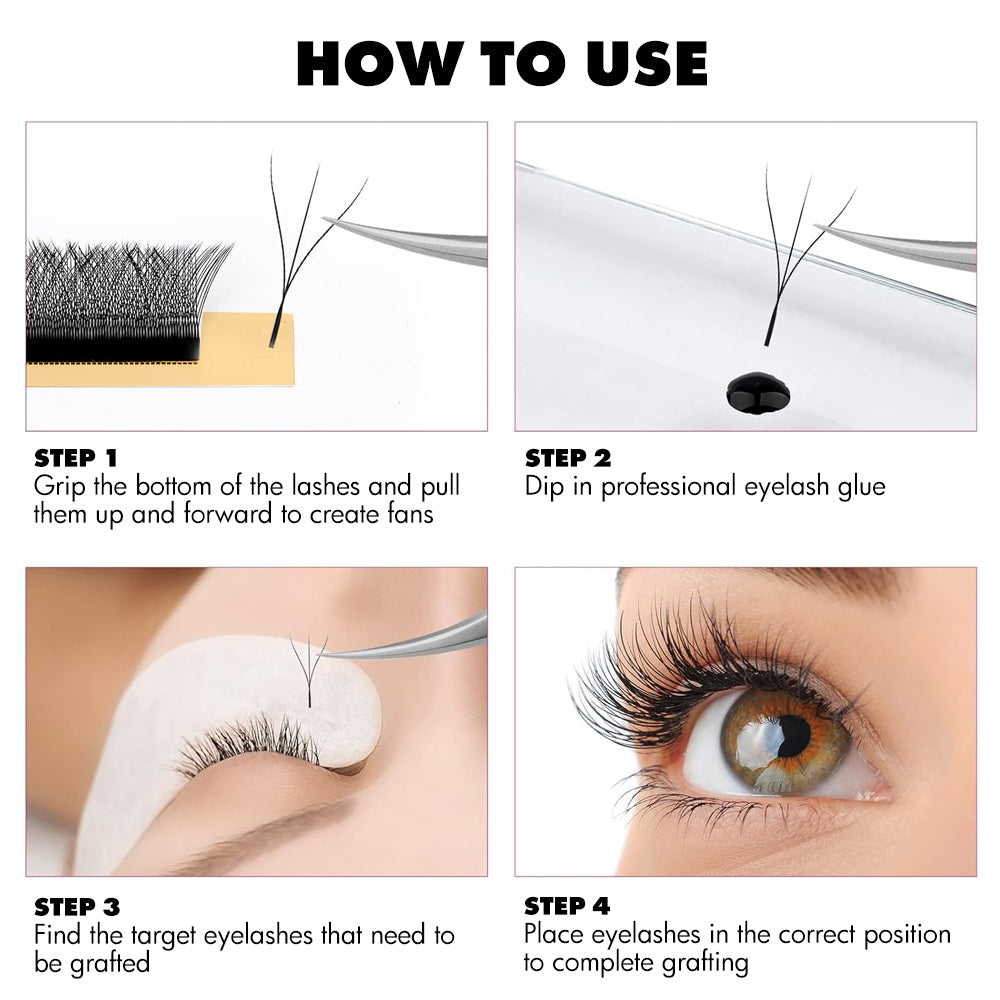 HOW TO USE

STEP 1
Grip the bottom of the lashes and pull them up and forward to create fans

STEP 2
Dip in professional eyelash glue

STEP 3
Find the target eyelashes that need to be grafted

STEP 4
Place eyelashes in the correct position to complete grafting