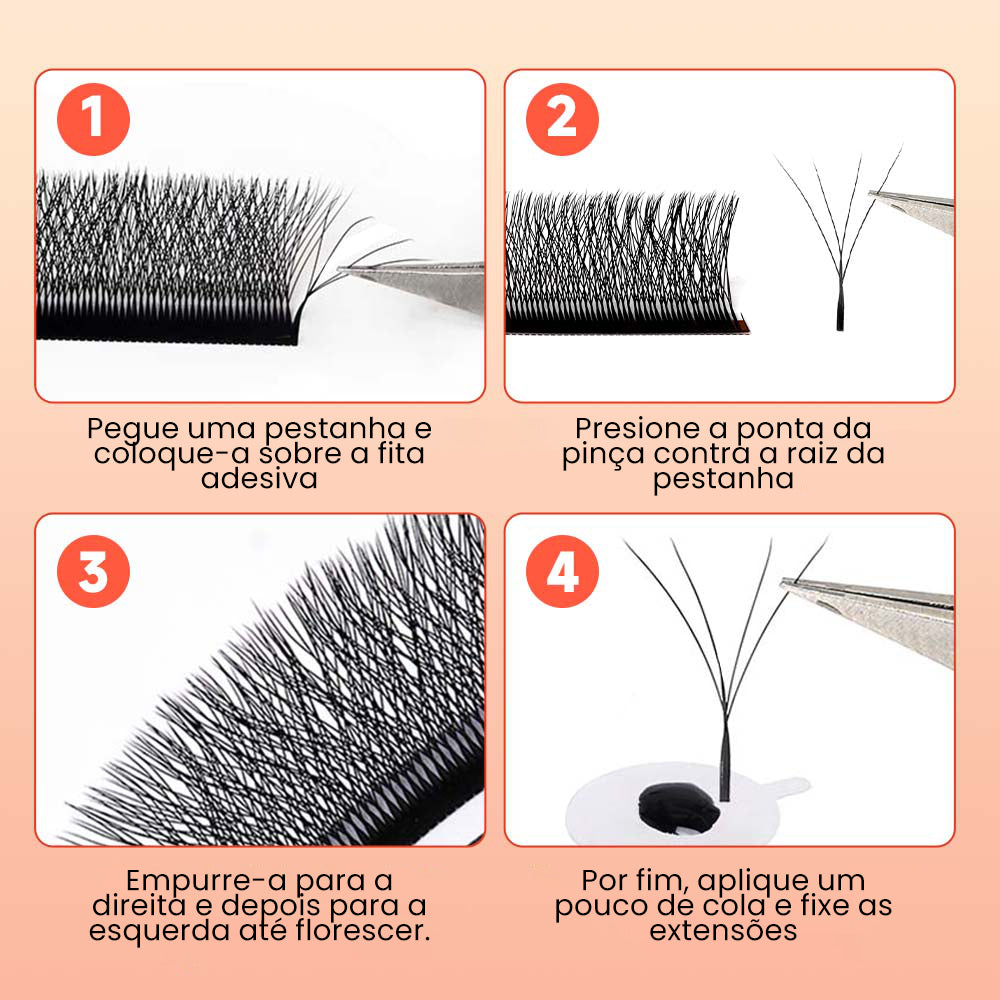 1

Pegue uma pestanha e coloque-a sobre a fita adesiva

2

Presione a ponta da pinça contra a raiz da pestanha

3

Empurre-a para a direita e depois para a esquerda até florescer.

4

Por fim, aplique um pouco de cola e fixe as extensões