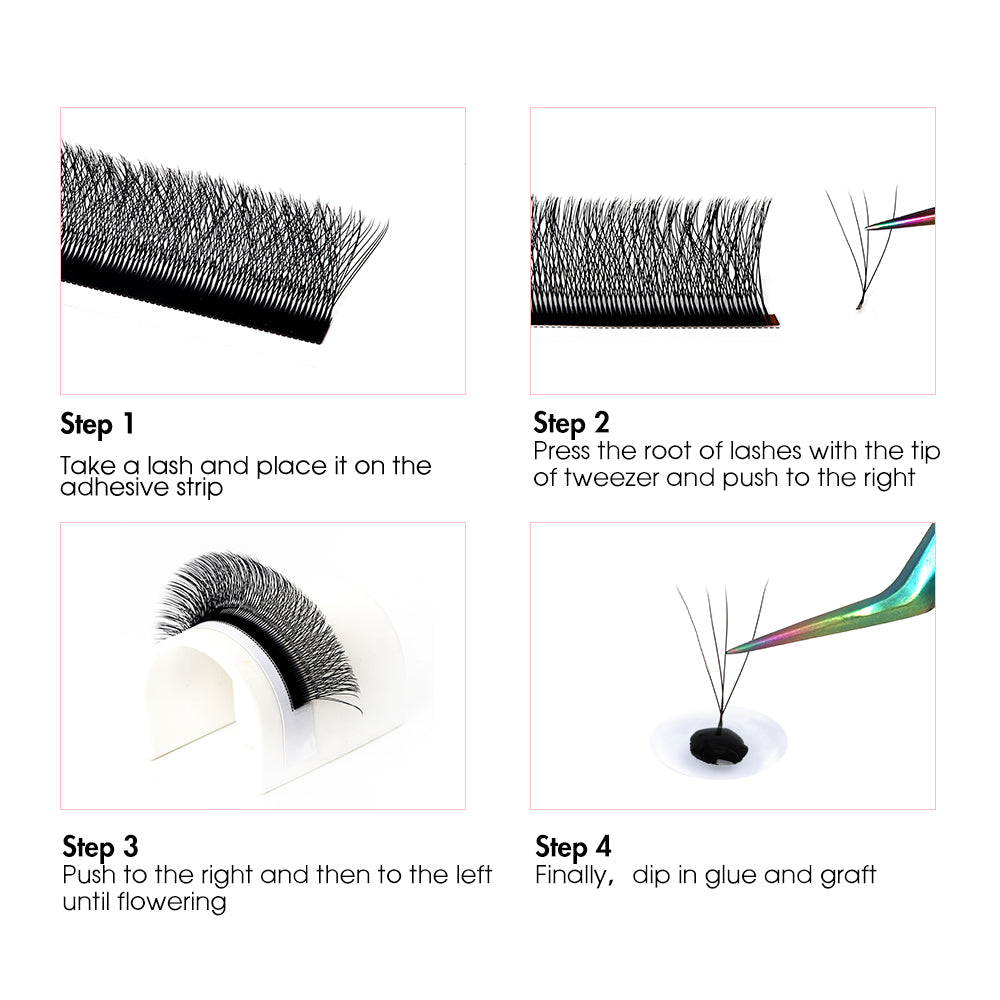 Step 1
Take a lash and place it on the adhesive strip

Step 2
Press the root of lashes with the tip of tweezer and push to the right

Step 3
Push to the right and then to the left until flowering

Step 4
Finally, dip in glue and graft