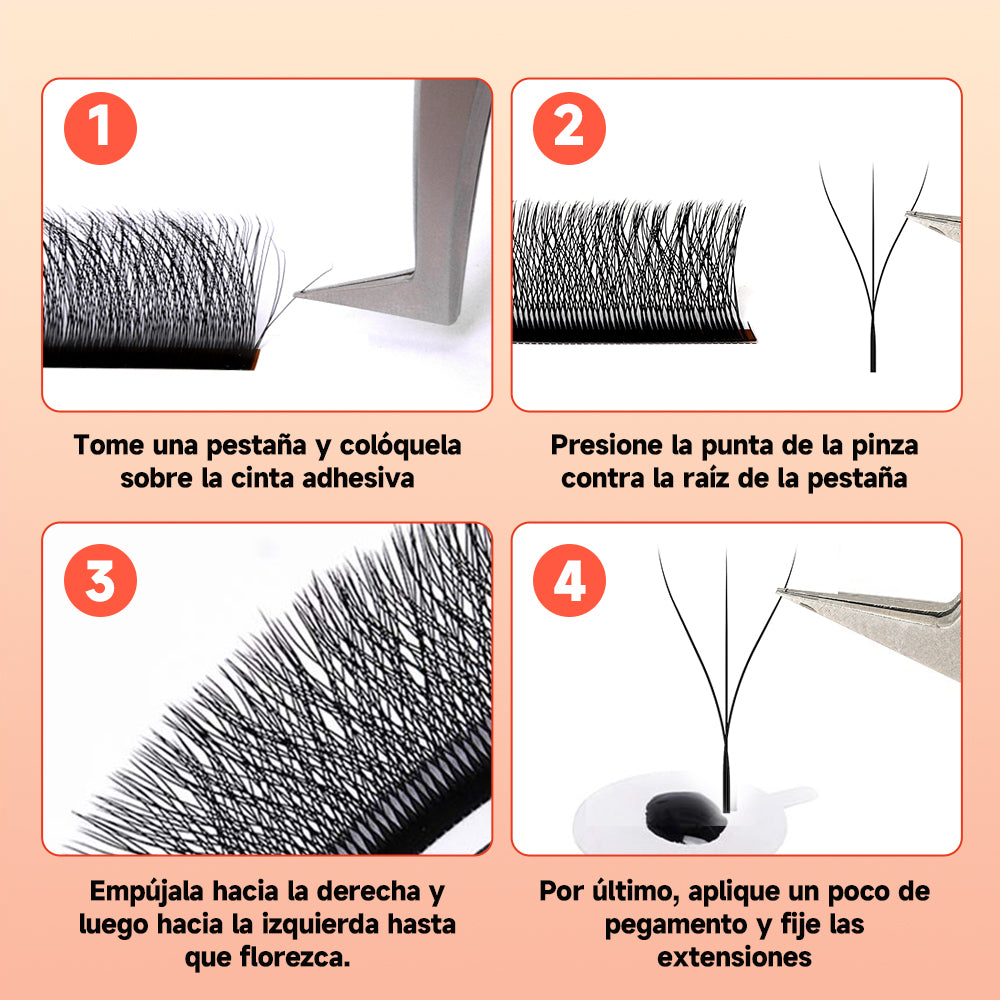 1

Tome una pestaña y colóquela sobre la cinta adhesiva

2

Presione la punta de la pinza contra la raíz de la pestaña

3

Empújala hacia la derecha y luego hacia la izquierda hasta que florezca.

4

Por último, aplique un poco de pegamento y fije las extensiones