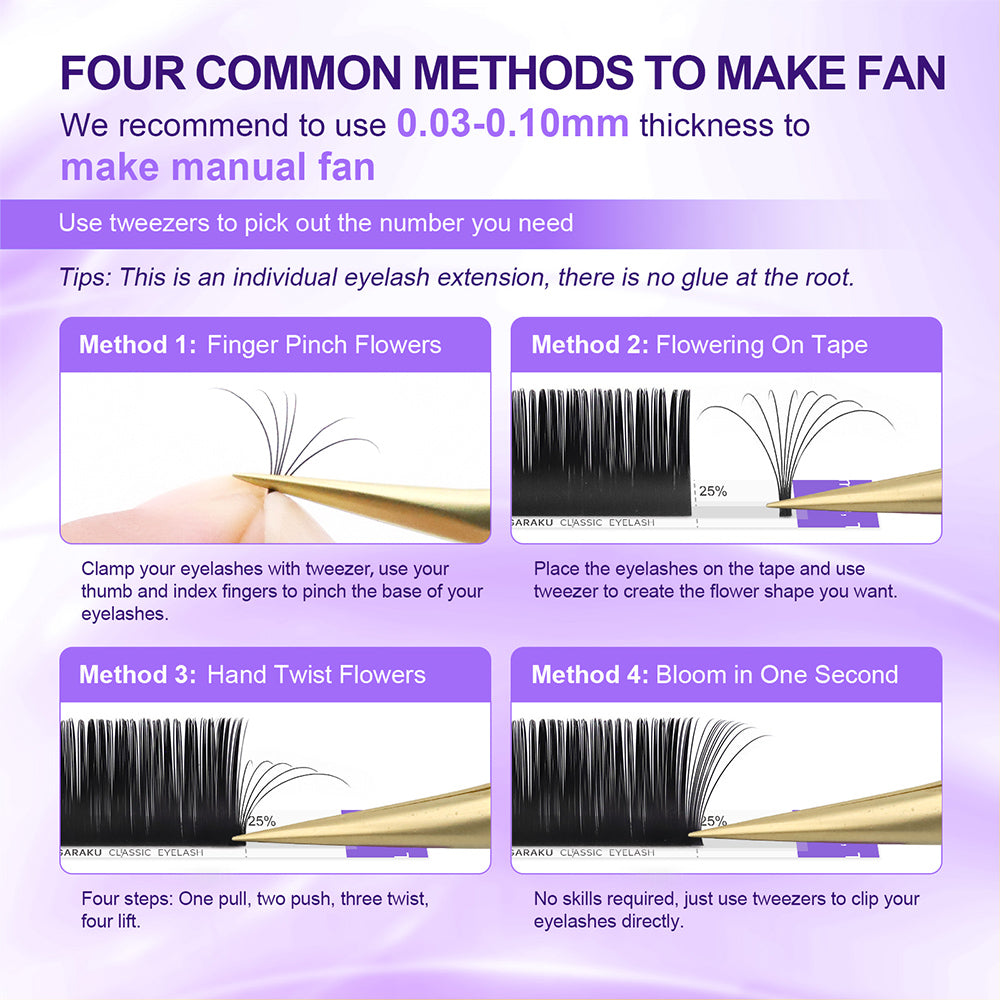 FOUR COMMON METHODS TO MAKE FAN

We recommend to use 0.03-0.10mm thickness to make manual fan

Use tweezers to pick out the number you need

Tips: This is an individual eyelash extension, there is no glue at the root.

Method 1: Finger Pinch Flowers

Clamp your eyelashes with tweezer, use your thumb and index fingers to pinch the base of your eyelashes.

Method 2: Flowering On Tape

25%

SARAKU CLASSIC EYELASH

Place the eyelashes on the tape and use tweezer to create the flower shape you want.

Method 3: Hand Twist Flowers

25%

SARAKU CLASSIC EYELASH

Four steps: One pull, two push, three twist, four lift.

Method 4: Bloom in One Second

25%

SARAKU CLASSIC EYELASH

No skills required, just use tweezers to clip your eyelashes directly.